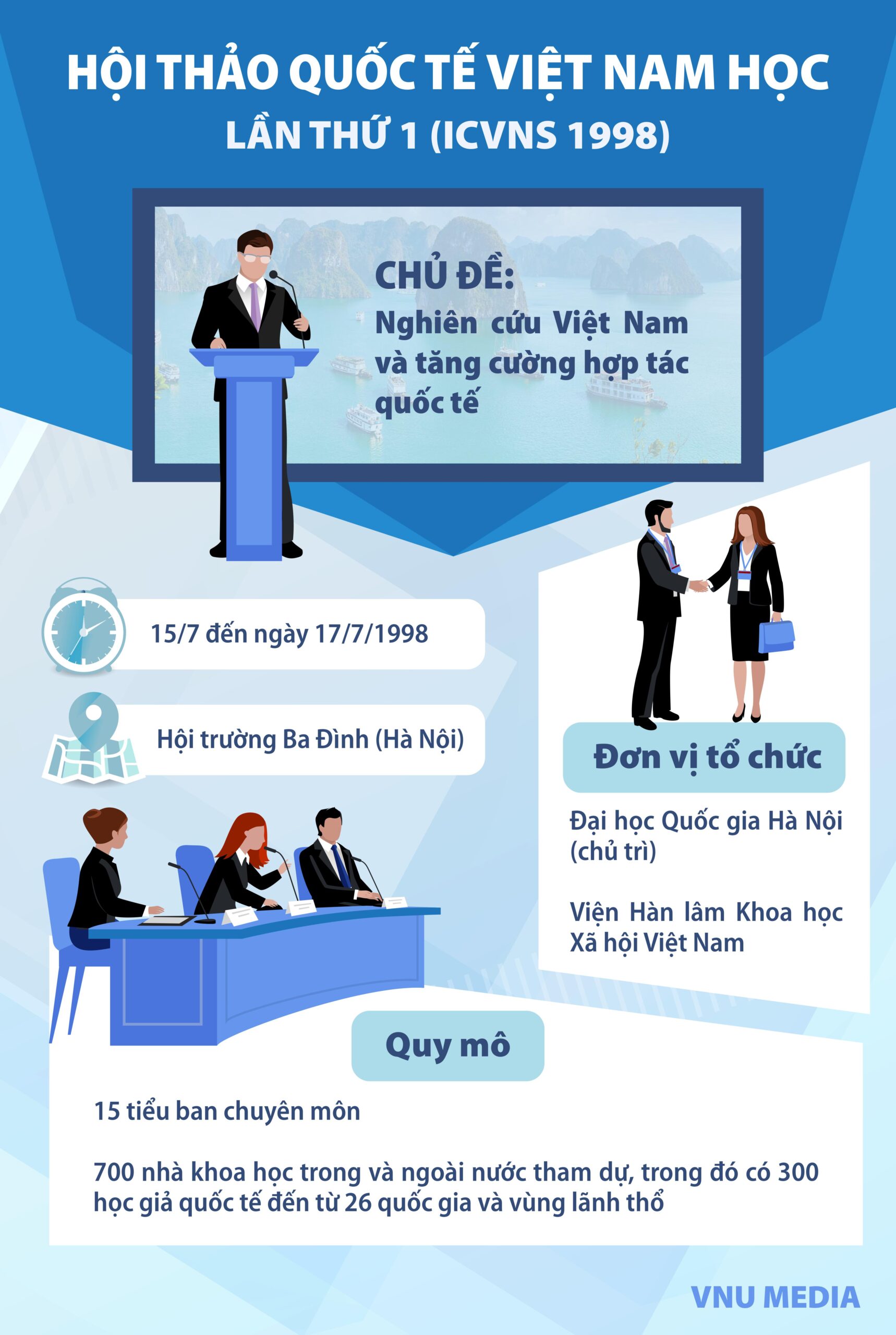 HỘI THẢO QUỐC TẾ VIỆT NAM HỌC
LẦN THỨ 1 (ICVNS 1998)

CHỦ ĐỀ:
Nghiên cứu Việt Nam và tăng cường hợp tác quốc tế

15/7 đến ngày 17/7/1998

Hội trường Ba Đình (Hà Nội)

Đơn vị tổ chức

Đại học Quốc gia Hà Nội (chủ trì)

Viện Hàn lâm Khoa học Xã hội Việt Nam

Quy mô

15 tiểu ban chuyên môn

700 nhà khoa học trong và ngoài nước tham dự, trong đó có 300 học giả quốc tế đến từ 26 quốc gia và vùng lãnh thổ

VNU MEDIA